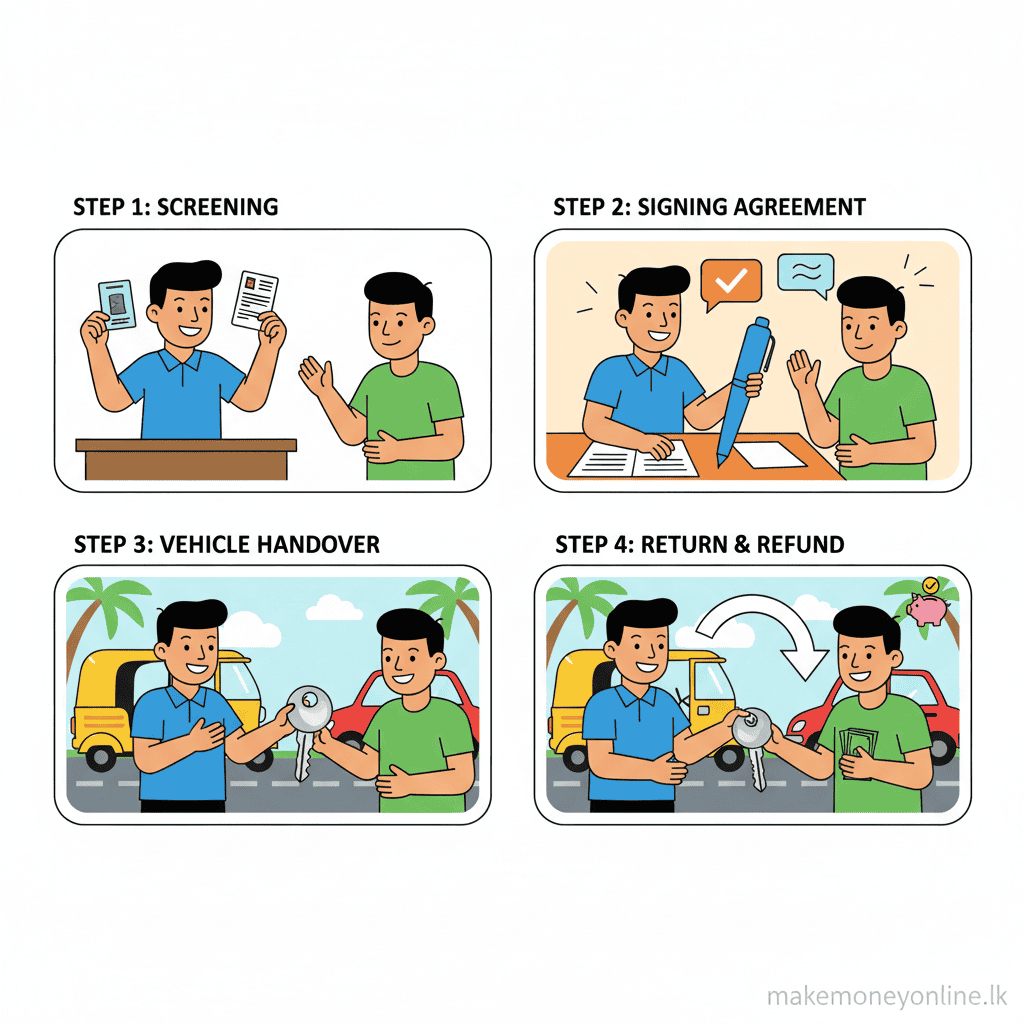 STEP 1: SCREENING

STEP 2: SIGNING AGREEMENT

STEP 3: VEHICLE HANDOVER

STEP 4: RETURN & REFUND

makemoneyonline.lk